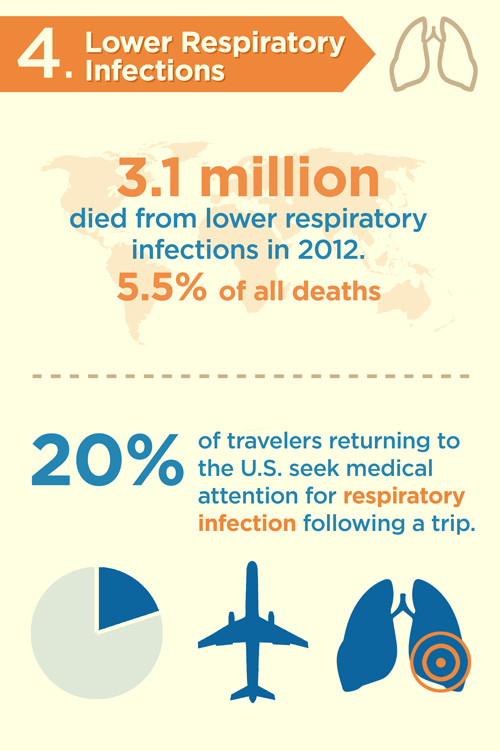 4. Lower Respiratory Infections

3.1 million
died from lower respiratory infections in 2012.
5.5% of all deaths

20% of travelers returning to the U.S. seek medical attention for respiratory infection following a trip.